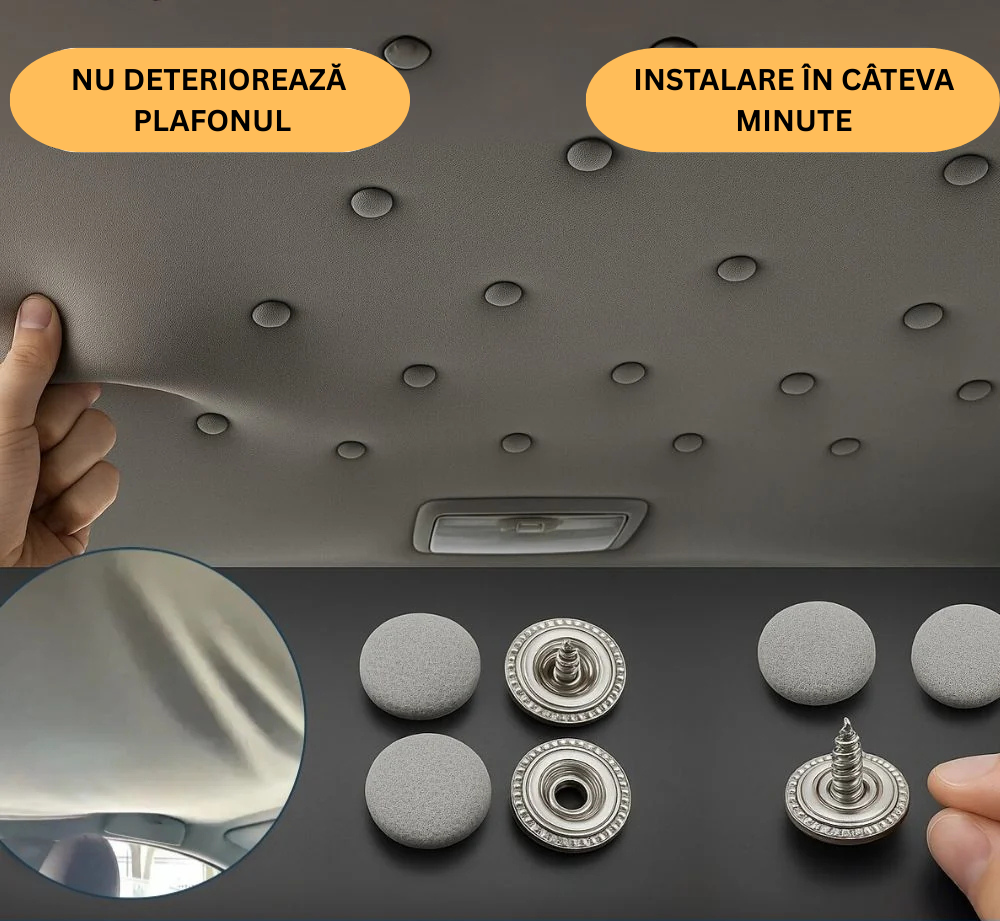 NU DETERIOREAZĂ PLAFONUL

INSTALARE ÎN CÂTEVA MINUTE